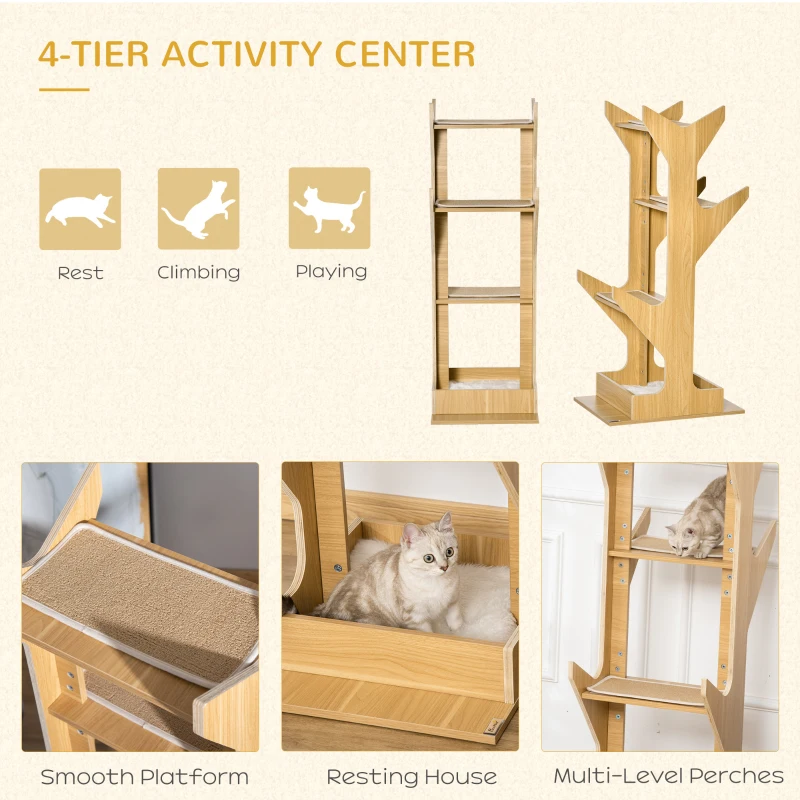 4-TIER ACTIVITY CENTER

Rest

Climbing

Playing

Smooth Platform

Resting House

Multi-Level Perches