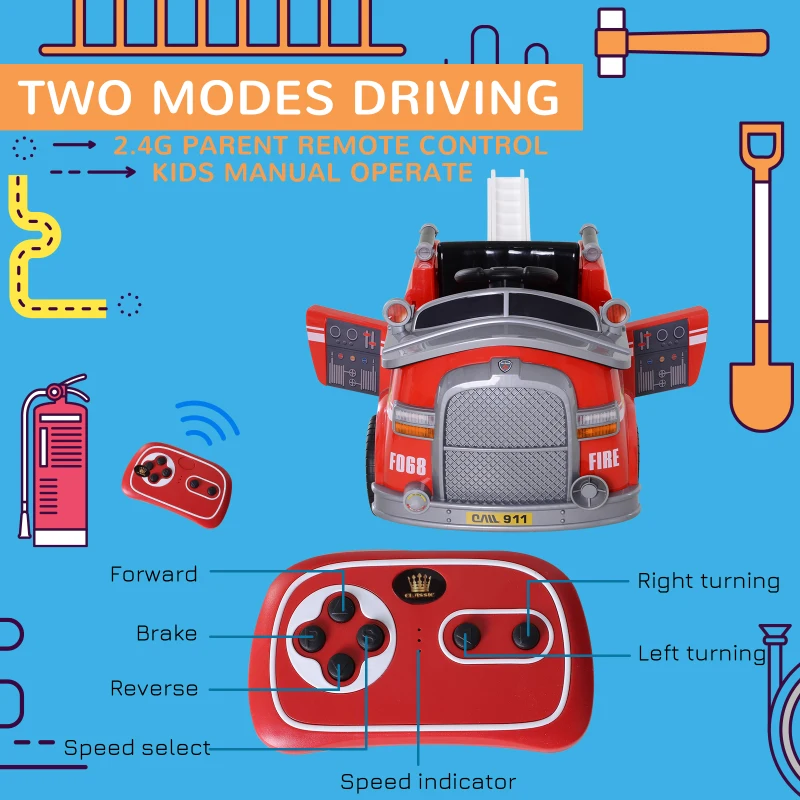 TWO MODES DRIVING

2.4G PARENT REMOTE CONTROL
KIDS MANUAL OPERATE

F068
FIRE
CALL 911

CLASSIC

Forward
Brake
Reverse
Speed select
Speed indicator
Right turning
Left turning