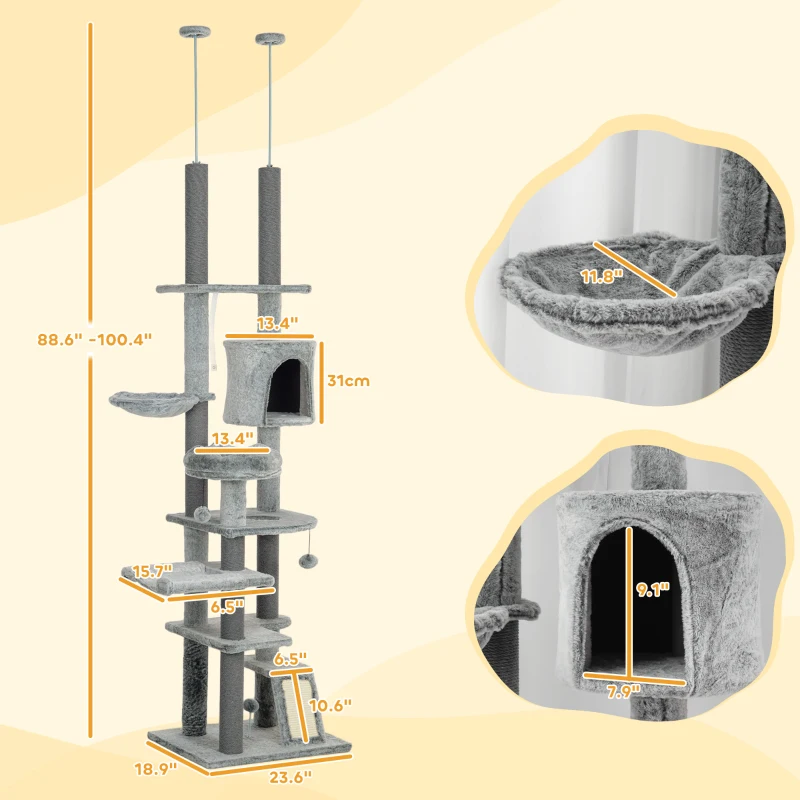 88.6" -100.4"

13.4"

31cm

13.4"

15.7"

6.5"

6.5"

10.6"

18.9"

23.6"

11.8"

9.1"

7.9"