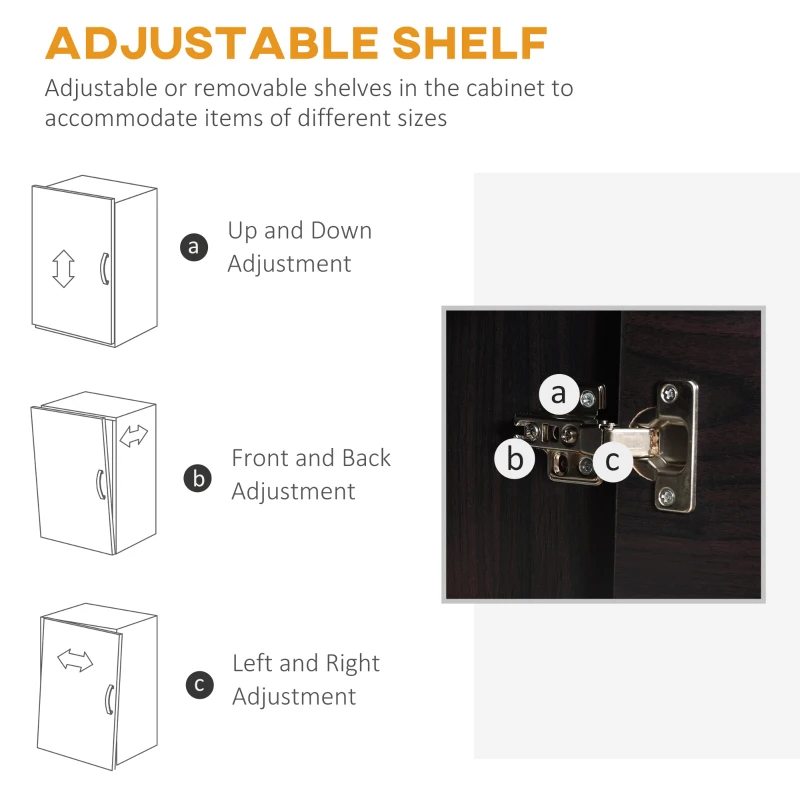 ADJUSTABLE SHELF
Adjustable or removable shelves in the cabinet to accommodate items of different sizes

a Up and Down Adjustment

b Front and Back Adjustment

c Left and Right Adjustment

a
b
c