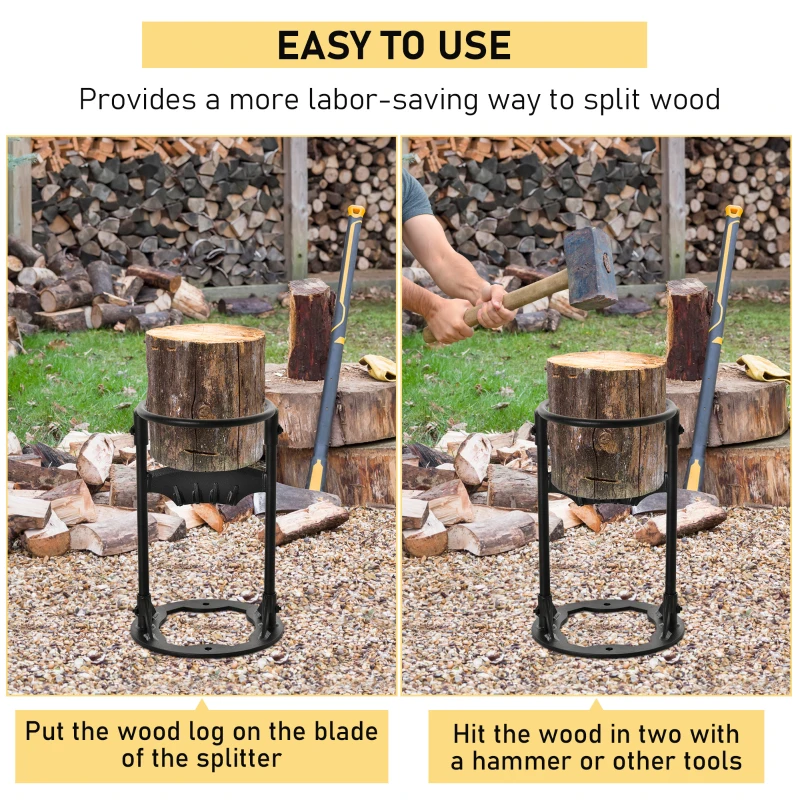 EASY TO USE

Provides a more labor-saving way to split wood

Put the wood log on the blade of the splitter

Hit the wood in two with a hammer or other tools