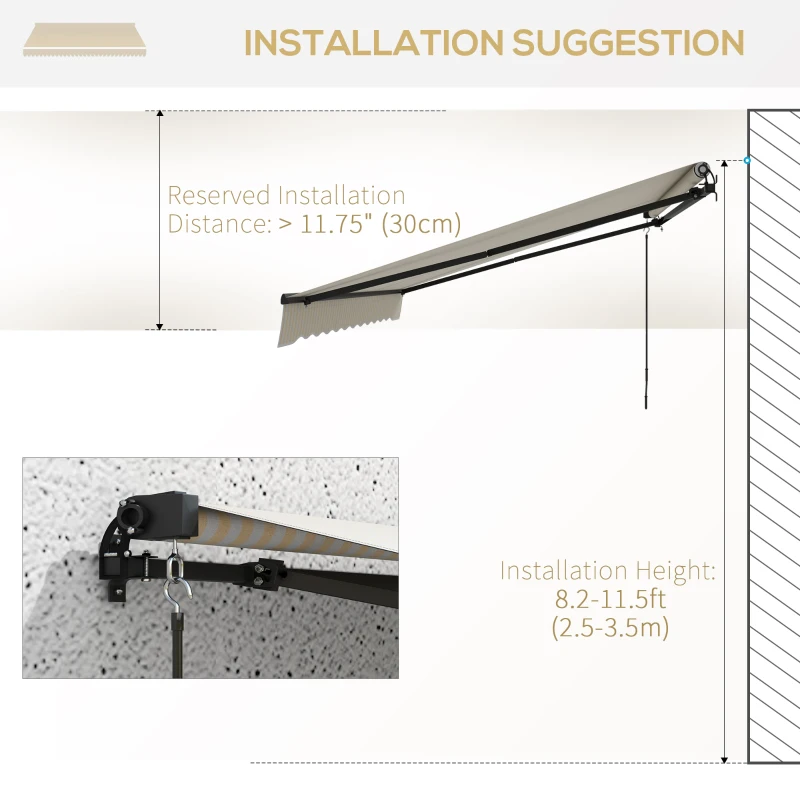 INSTALLATION SUGGESTION

Reserved Installation Distance: > 11.75" (30cm)

Installation Height: 8.2-11.5ft (2.5-3.5m)