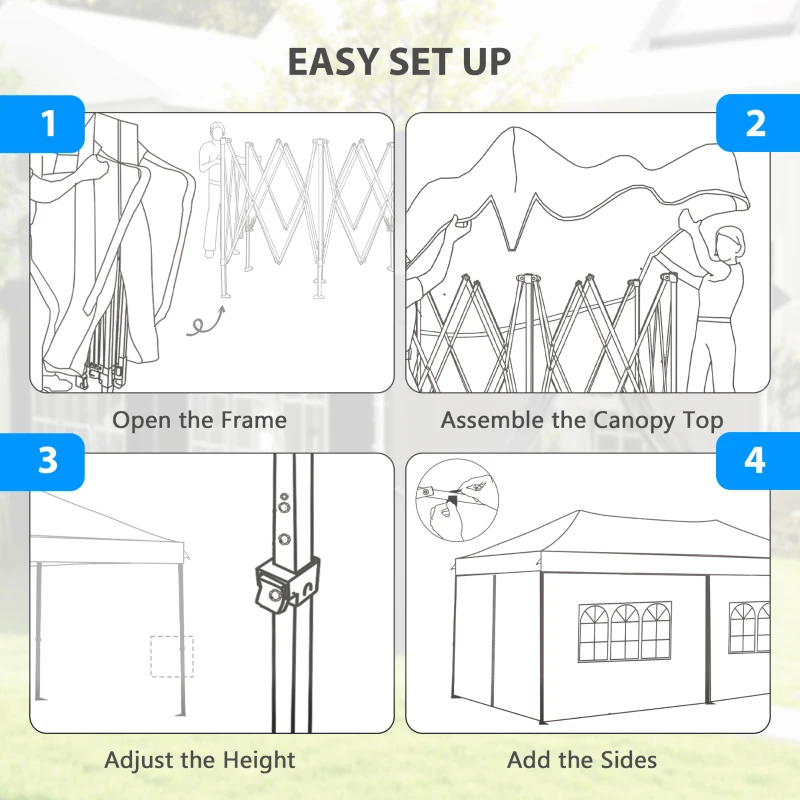 EASY SET UP

1

Open the Frame

2

Assemble the Canopy Top

3

Adjust the Height

4

Add the Sides