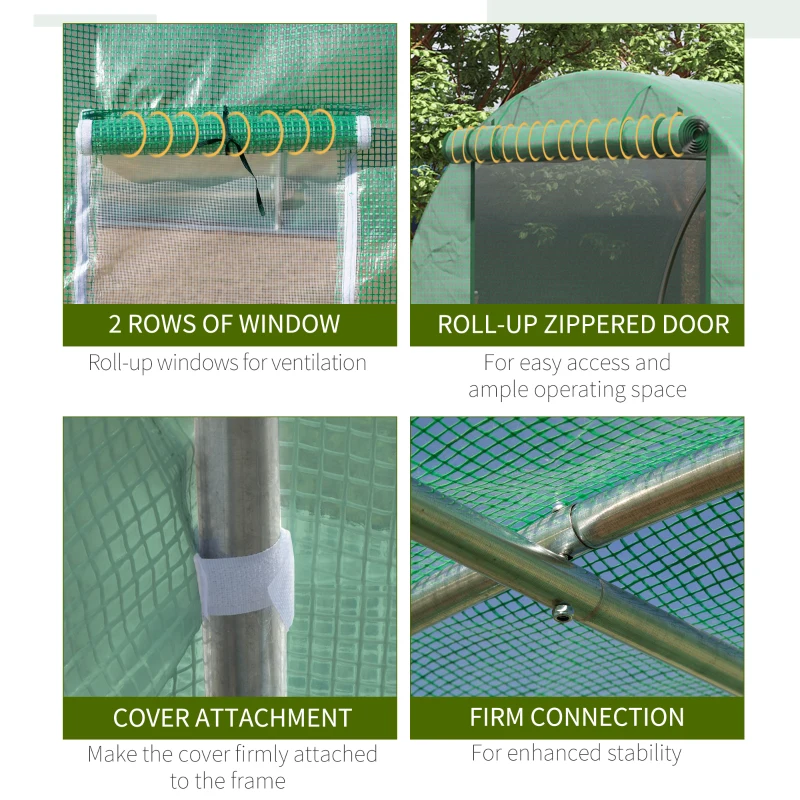 2 ROWS OF WINDOW

Roll-up windows for ventilation

ROLL-UP ZIPPERED DOOR

For easy access and ample operating space

COVER ATTACHMENT

Make the cover firmly attached to the frame

FIRM CONNECTION

For enhanced stability