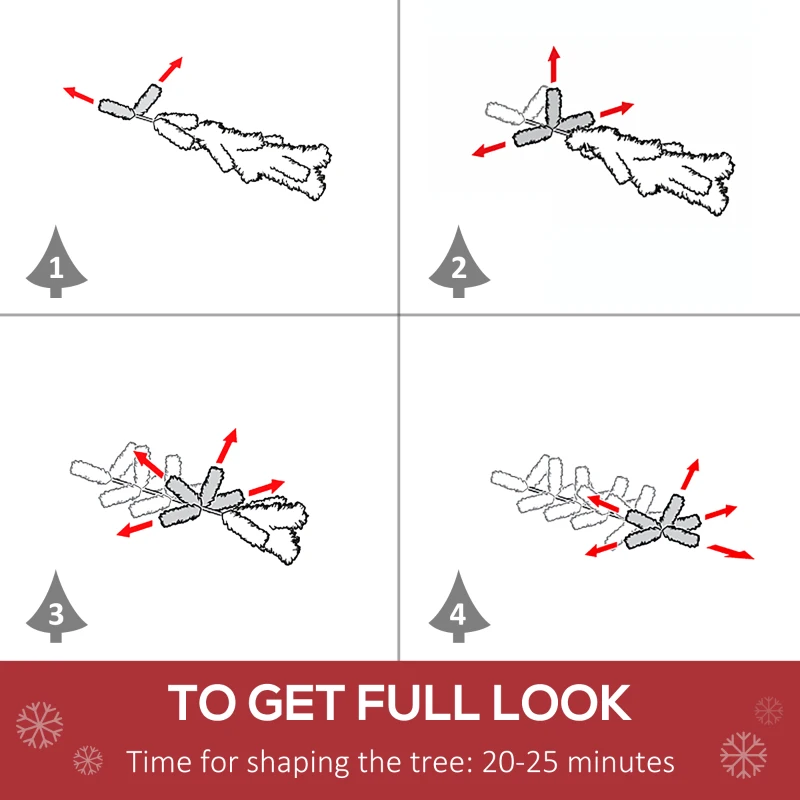 1

2

3

4

TO GET FULL LOOK

Time for shaping the tree: 20-25 minutes