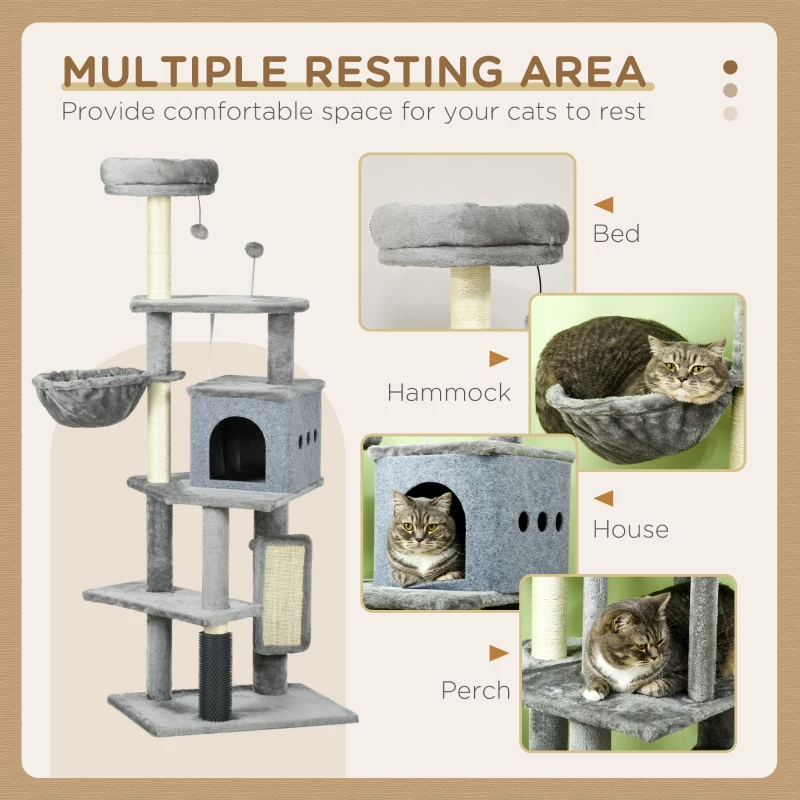 MULTIPLE RESTING AREA
Provide comfortable space for your cats to rest

Bed

Hammock

House

Perch