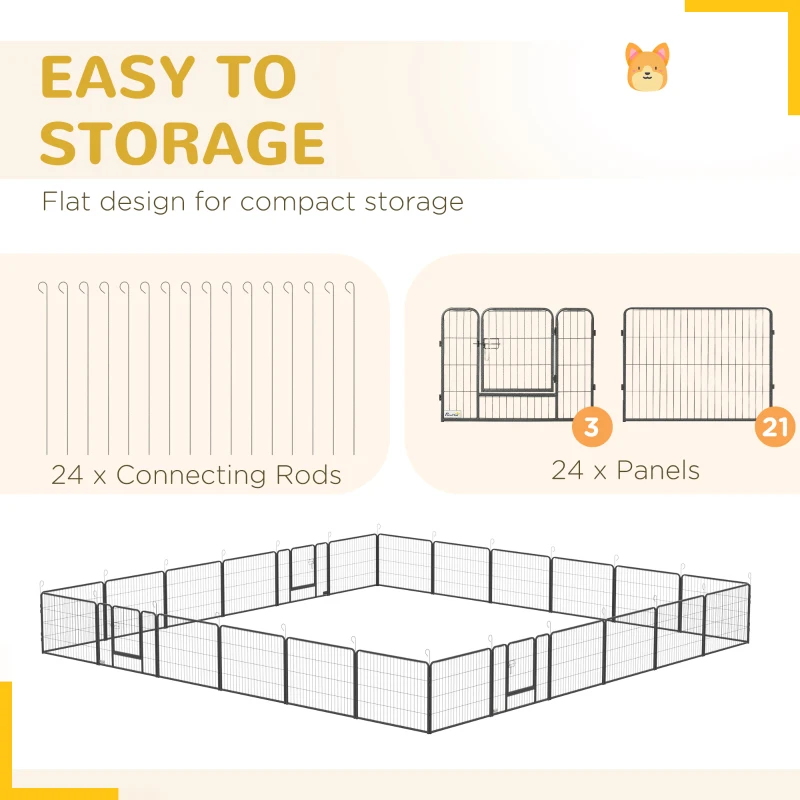 EASY TO STORAGE

Flat design for compact storage

24 x Connecting Rods

3

21

24 x Panels