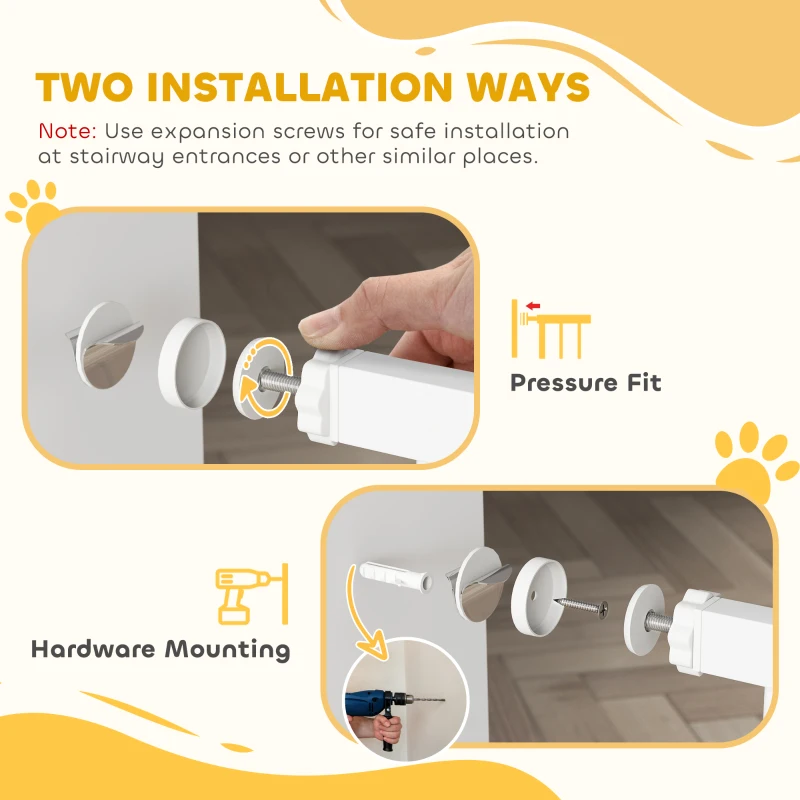 TWO INSTALLATION WAYS

Note: Use expansion screws for safe installation at stairway entrances or other similar places.

Pressure Fit

Hardware Mounting