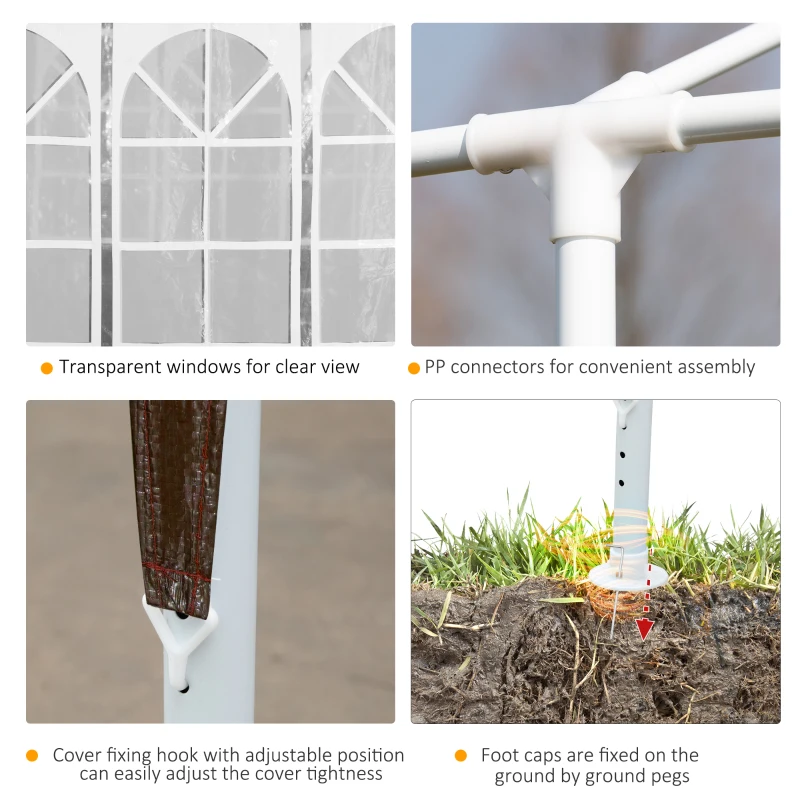 Transparent windows for clear view

PP connectors for convenient assembly

Cover fixing hook with adjustable position can easily adjust the cover tightness

Foot caps are fixed on the ground by ground pegs