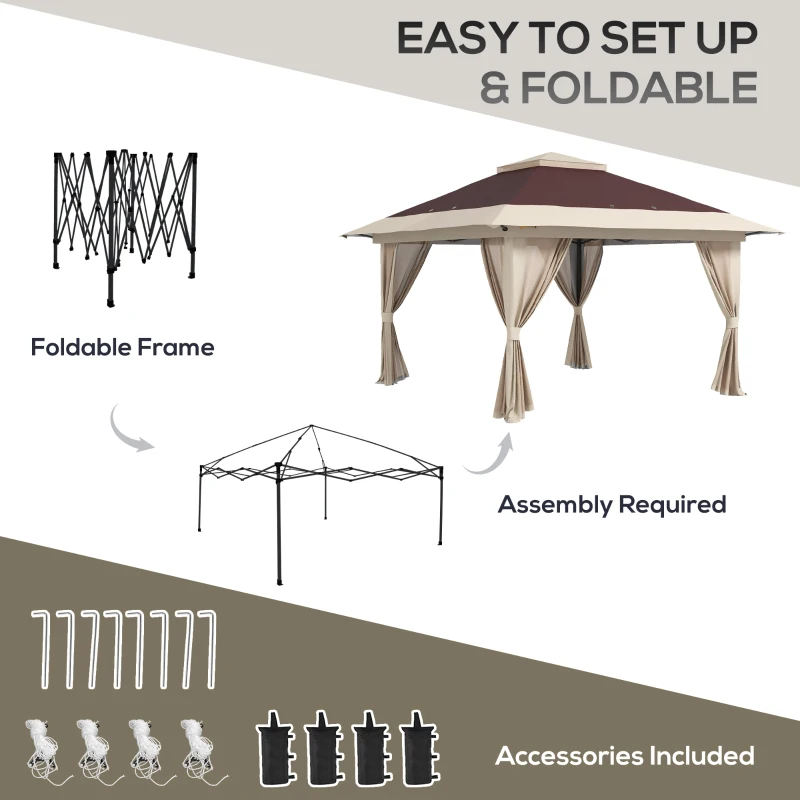 EASY TO SET UP
& FOLDABLE

Foldable Frame

Assembly Required

Accessories Included