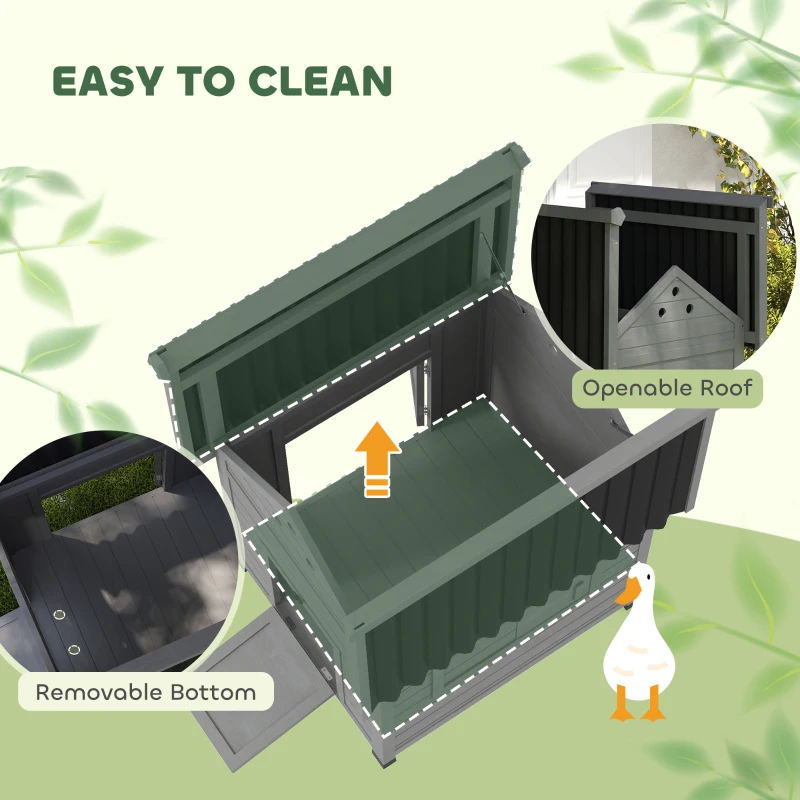 EASY TO CLEAN

Openable Roof

Removable Bottom