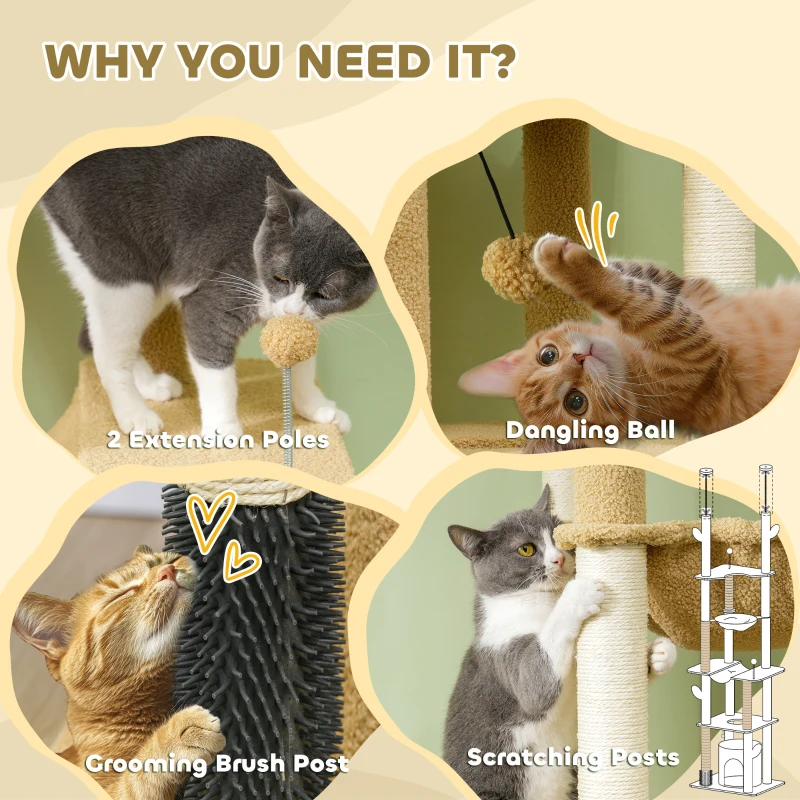 WHY YOU NEED IT?

2 Extension Poles

Dangling Ball

Grooming Brush Post

Scratching Posts