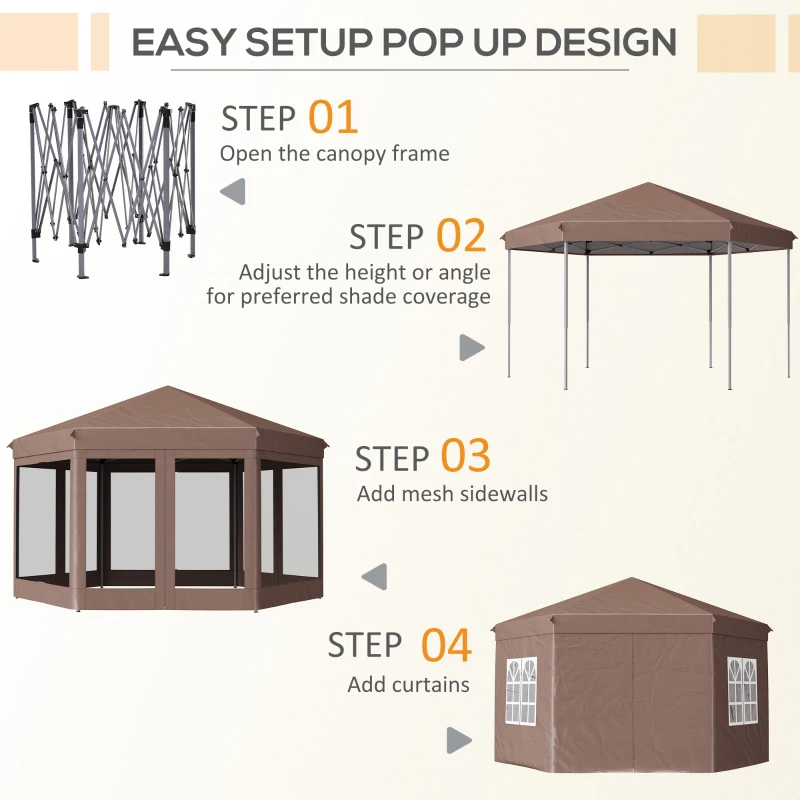 EASY SETUP POP UP DESIGN

STEP 01
Open the canopy frame

STEP 02
Adjust the height or angle for preferred shade coverage

STEP 03
Add mesh sidewalls

STEP 04
Add curtains