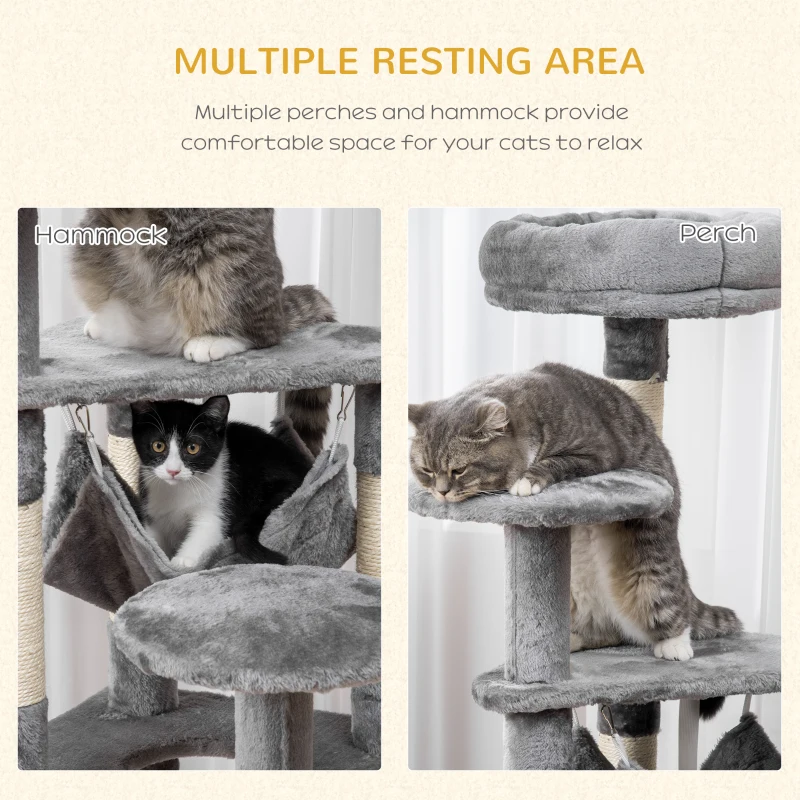 MULTIPLE RESTING AREA

Multiple perches and hammock provide comfortable space for your cats to relax

Hammock

Perch