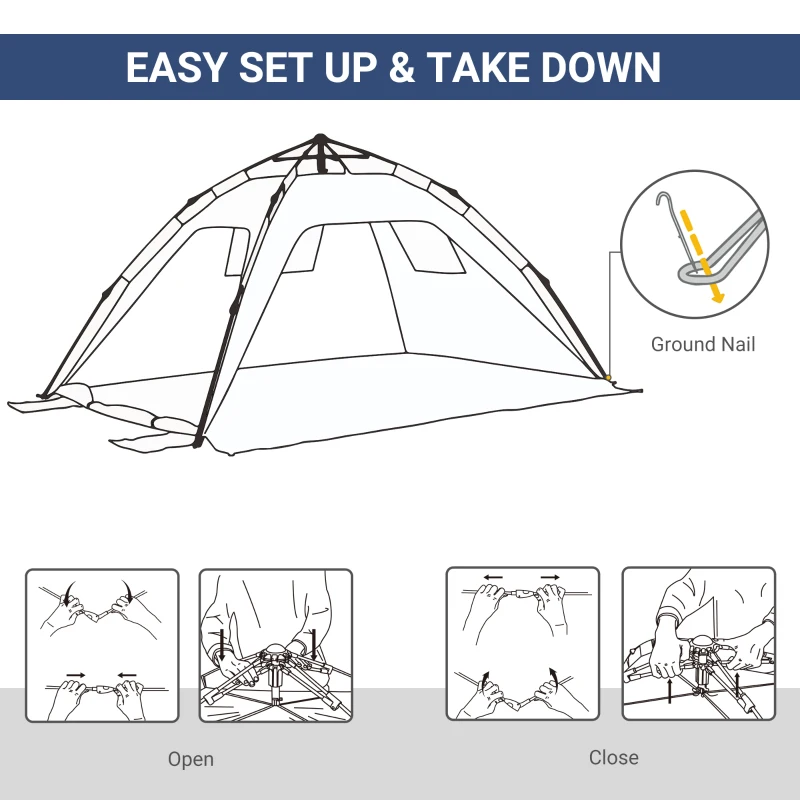 EASY SET UP & TAKE DOWN

Ground Nail

Open

Close