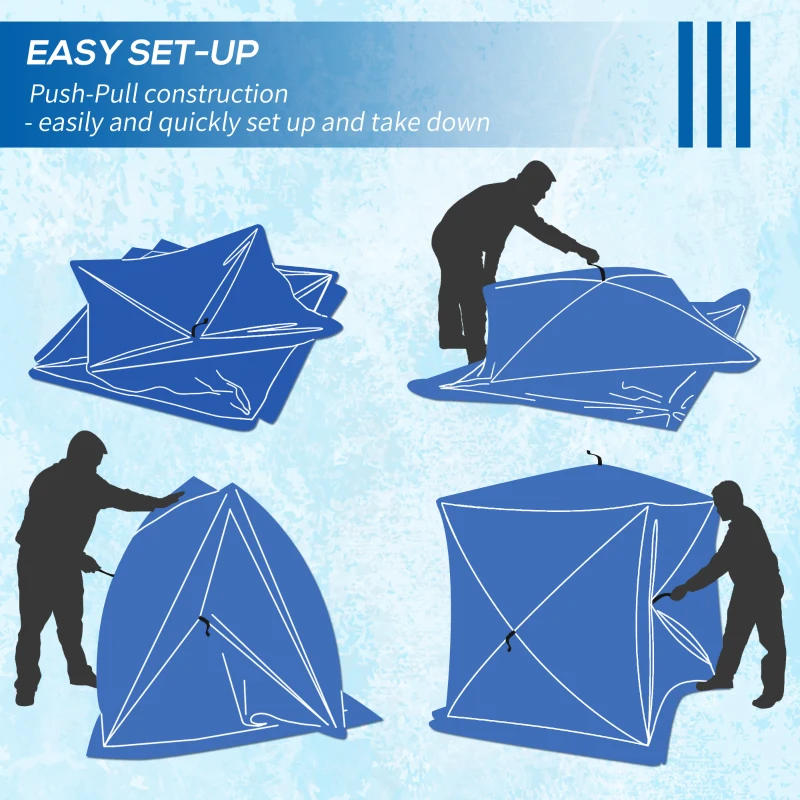 EASY SET-UP
Push-Pull construction
- easily and quickly set up and take down