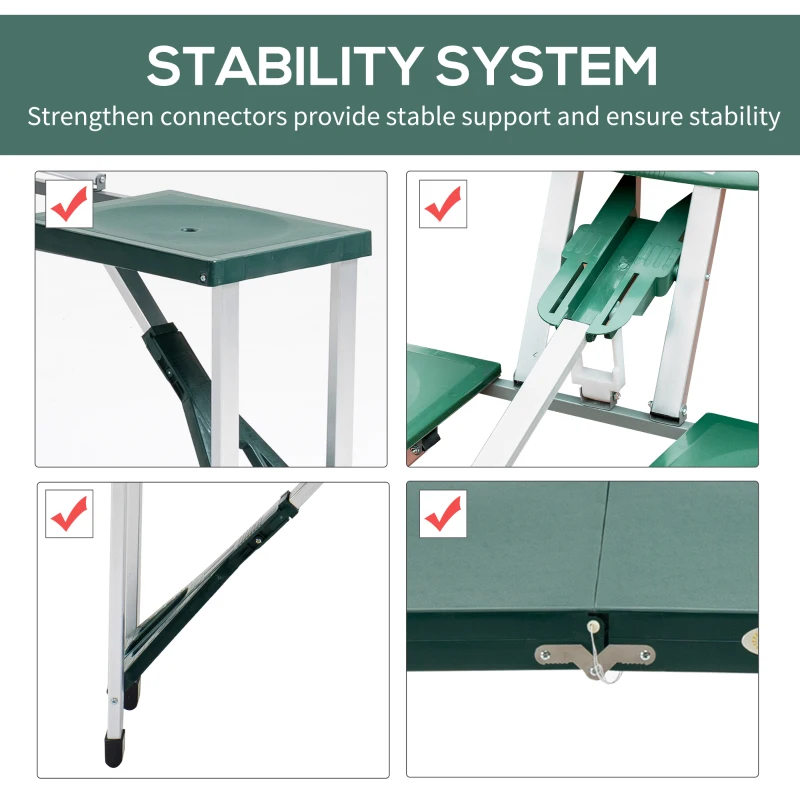 STABILITY SYSTEM

Strengthen connectors provide stable support and ensure stability