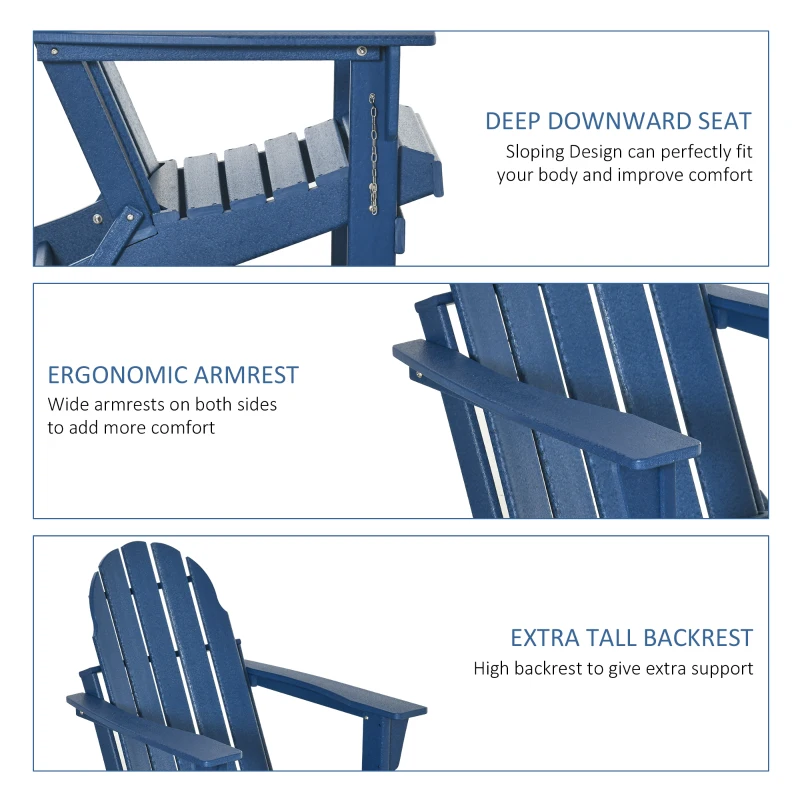 DEEP DOWNWARD SEAT
Sloping Design can perfectly fit your body and improve comfort

ERGONOMIC ARMREST
Wide armrests on both sides to add more comfort

EXTRA TALL BACKREST
High backrest to give extra support