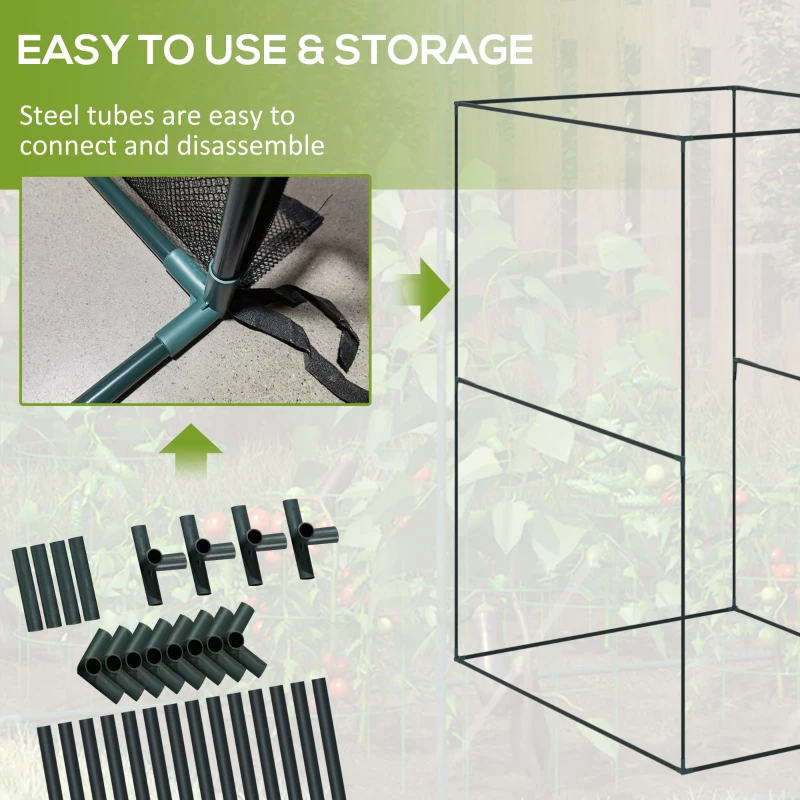 EASY TO USE & STORAGE

Steel tubes are easy to connect and disassemble