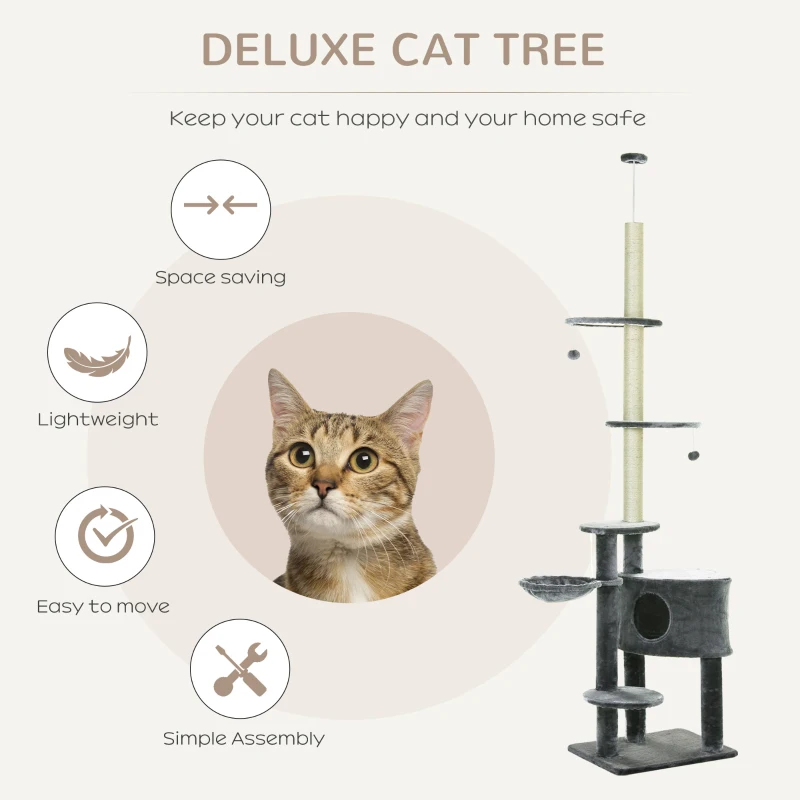 DELUXE CAT TREE

Keep your cat happy and your home safe

Space saving

Lightweight

Easy to move

Simple Assembly