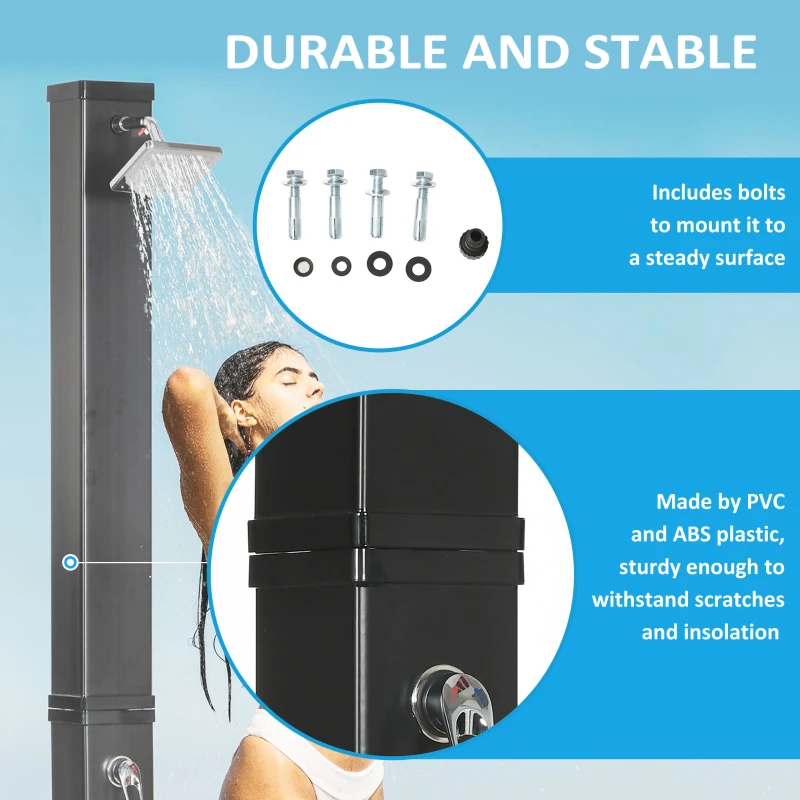 DURABLE AND STABLE

Includes bolts to mount it to a steady surface

Made by PVC and ABS plastic, sturdy enough to withstand scratches and insolation