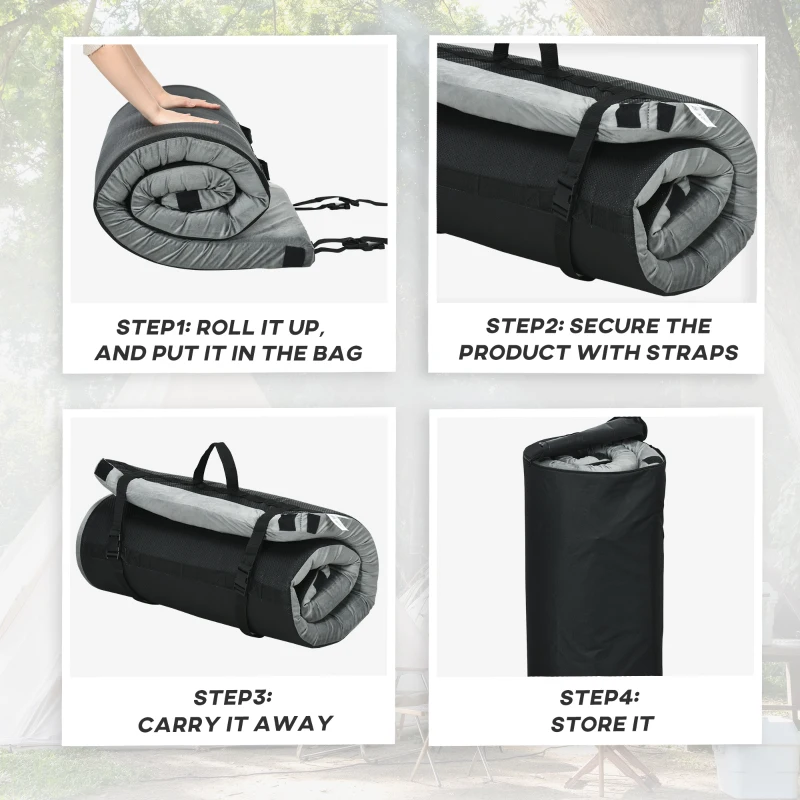 STEP1: ROLL IT UP, AND PUT IT IN THE BAG

STEP2: SECURE THE PRODUCT WITH STRAPS

STEP3: CARRY IT AWAY

STEP4: STORE IT