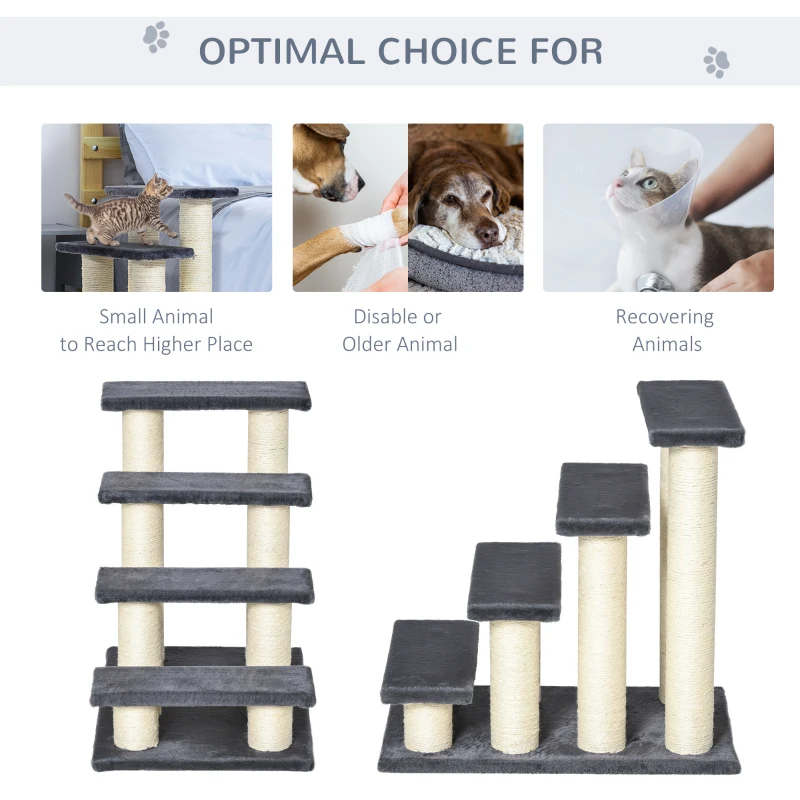 OPTIMAL CHOICE FOR

Small Animal to Reach Higher Place

Disable or Older Animal

Recovering Animals