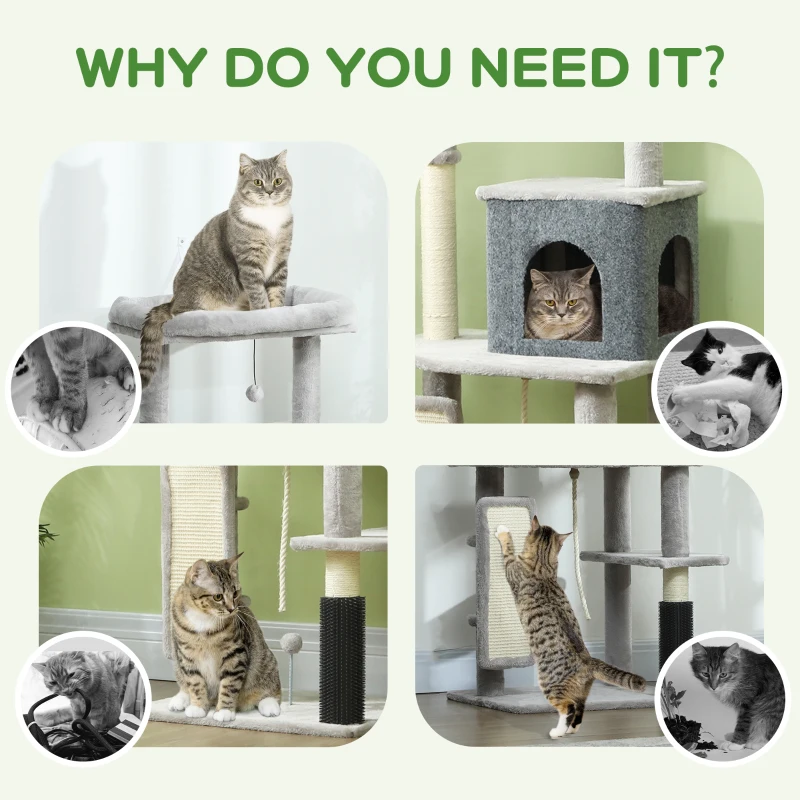 WHY DO YOU NEED IT?