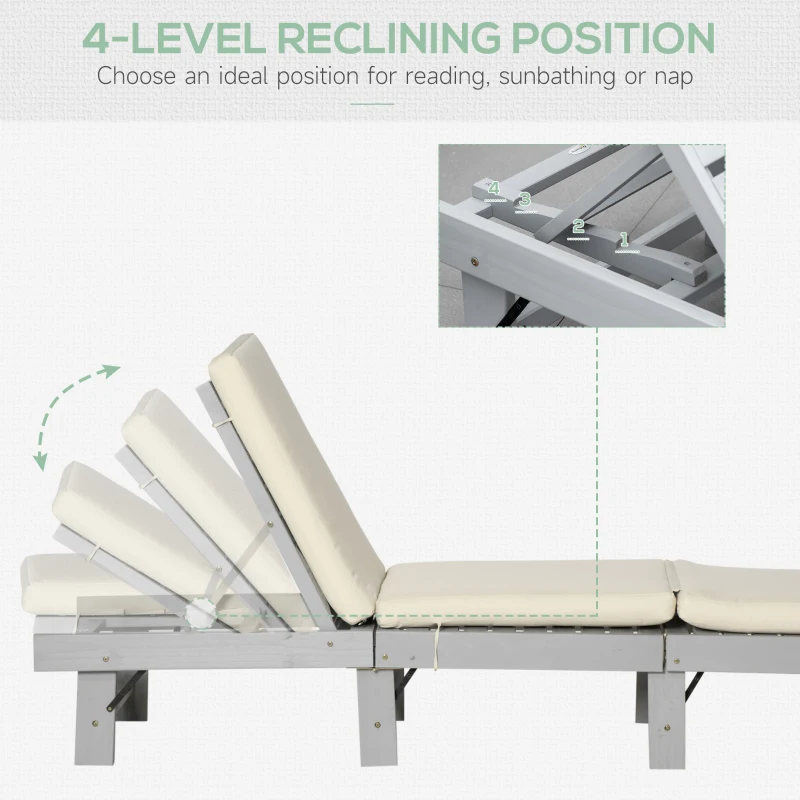 4-LEVEL RECLINING POSITION
Choose an ideal position for reading, sunbathing or nap

4
3
2
1