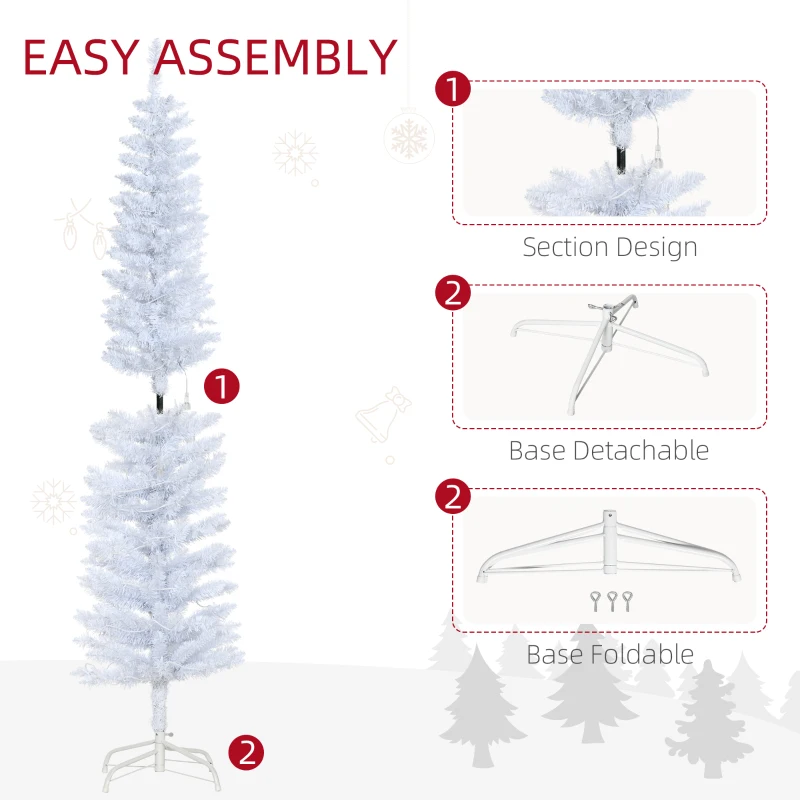 EASY ASSEMBLY

1

2

1

Section Design

2

Base Detachable

2

Base Foldable