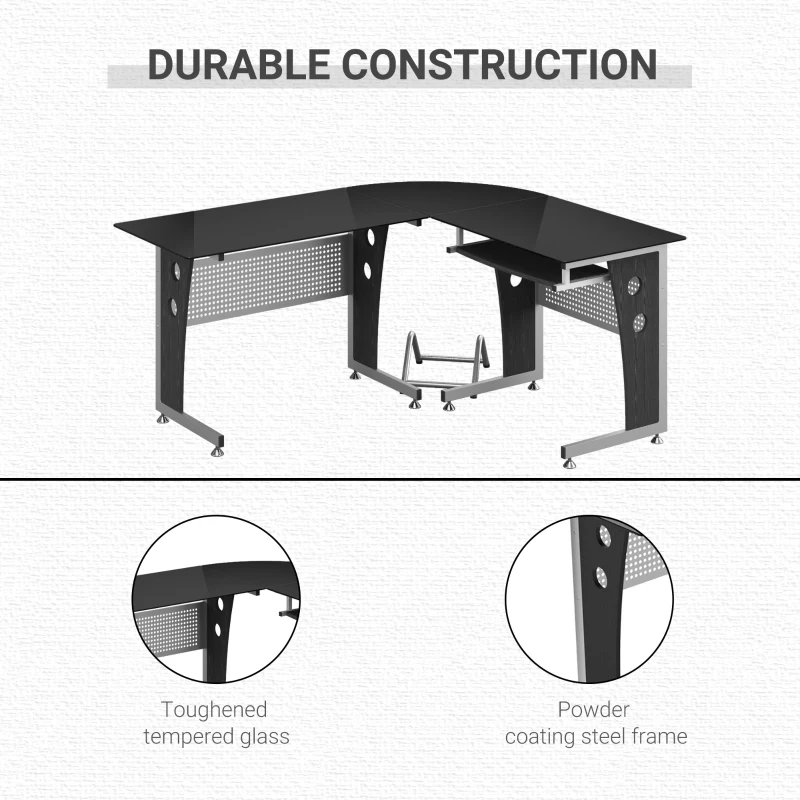 DURABLE CONSTRUCTION

Toughened tempered glass

Powder coating steel frame