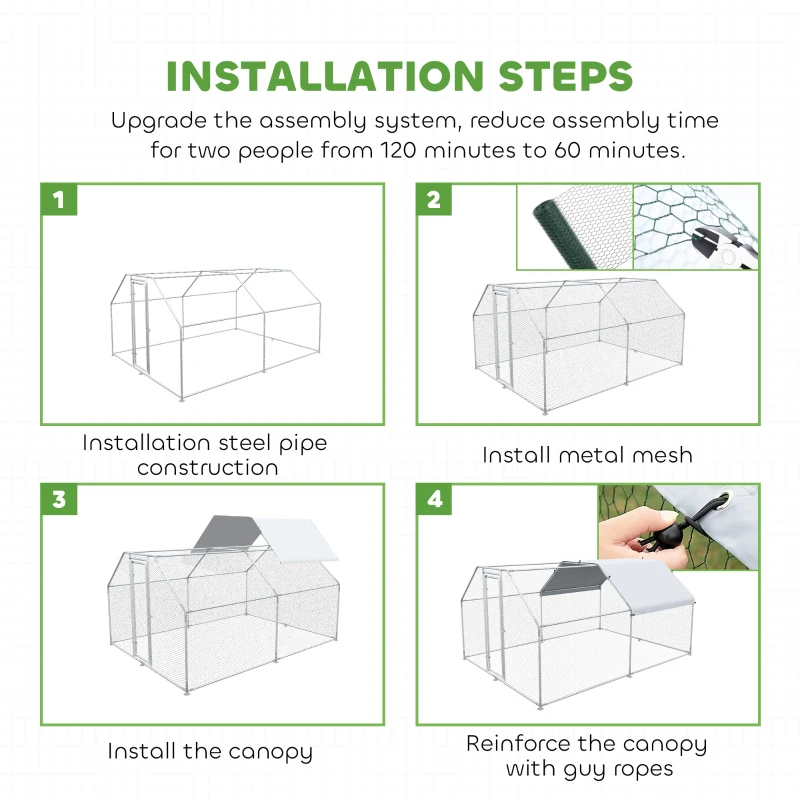 INSTALLATION STEPS

Upgrade the assembly system, reduce assembly time for two people from 120 minutes to 60 minutes.

1

Installation steel pipe construction

2

Install metal mesh

3

Install the canopy

4

Reinforce the canopy with guy ropes