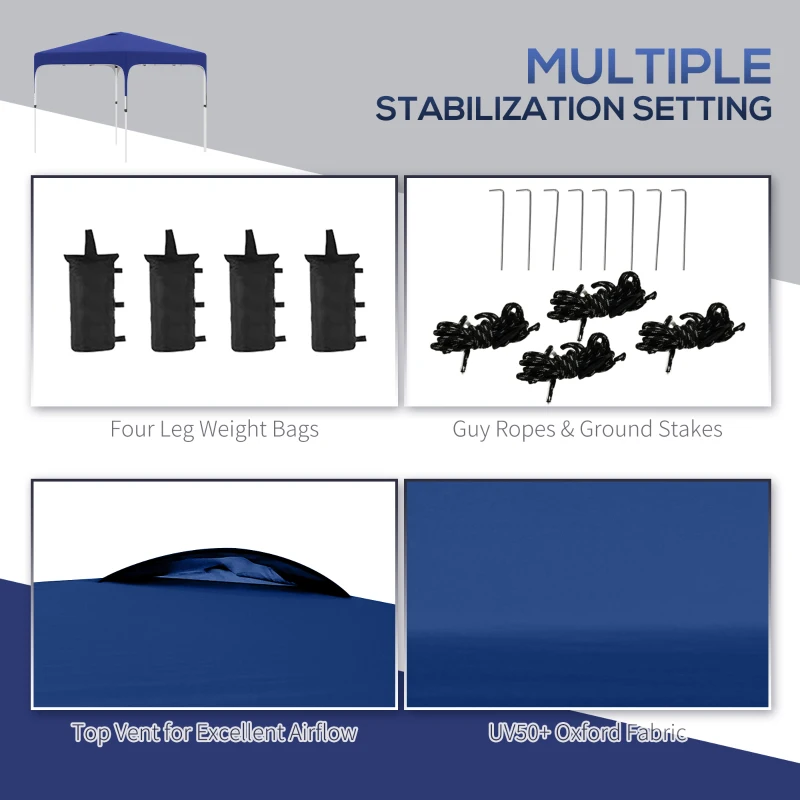 MULTIPLE
STABILIZATION SETTING

Four Leg Weight Bags

Guy Ropes & Ground Stakes

Top Vent for Excellent Airflow

UV50+ Oxford Fabric