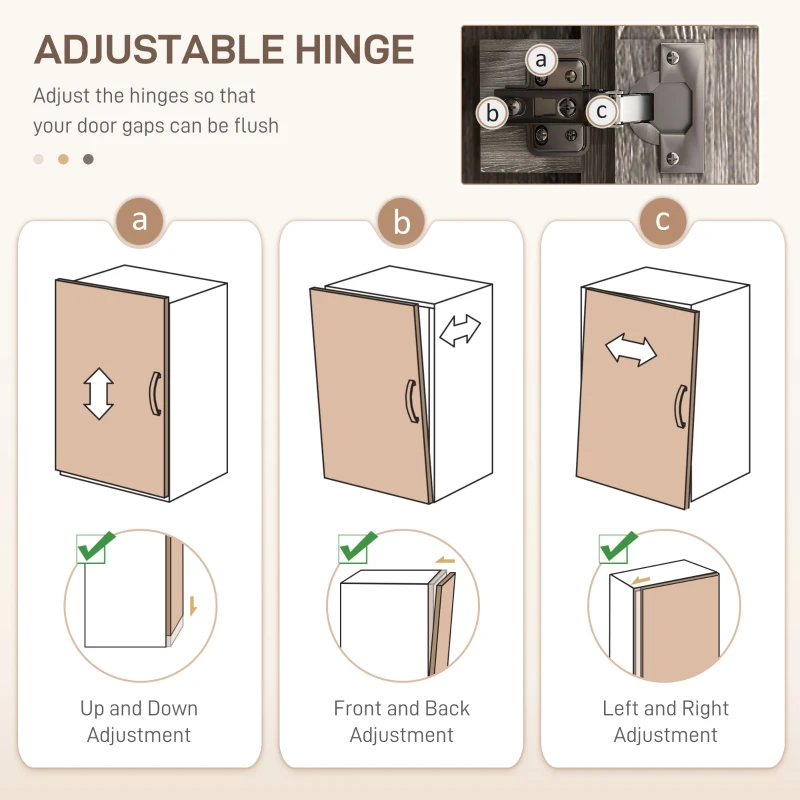 ADJUSTABLE HINGE

Adjust the hinges so that your door gaps can be flush

a

b

c

a

b

c

Up and Down Adjustment

Front and Back Adjustment

Left and Right Adjustment