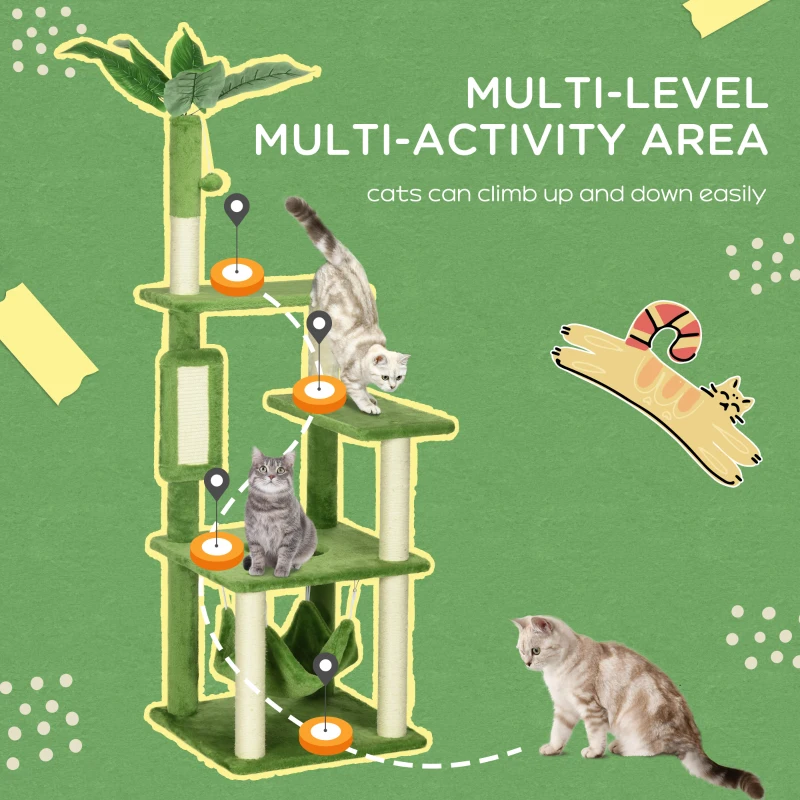 MULTI-LEVEL
MULTI-ACTIVITY AREA

cats can climb up and down easily