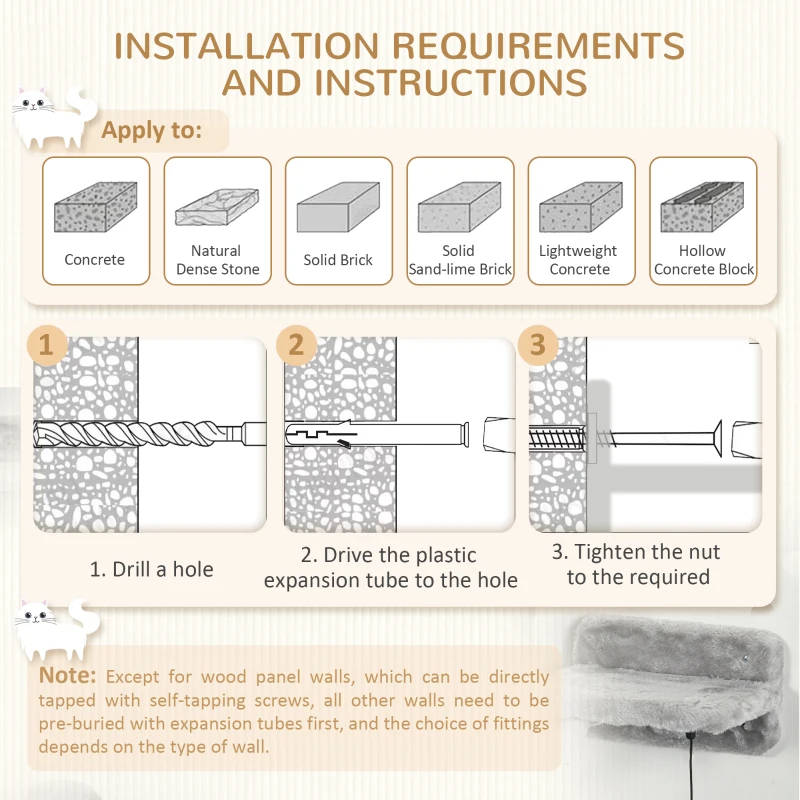 INSTALLATION REQUIREMENTS AND INSTRUCTIONS

Apply to:

Concrete

Natural Dense Stone

Solid Brick

Solid Sand-lime Brick

Lightweight Concrete

Hollow Concrete Block

1

2

3

1. Drill a hole

2. Drive the plastic expansion tube to the hole

3. Tighten the nut to the required

Note: Except for wood panel walls, which can be directly tapped with self-tapping screws, all other walls need to be pre-buried with expansion tubes first, and the choice of fittings depends on the type of wall.