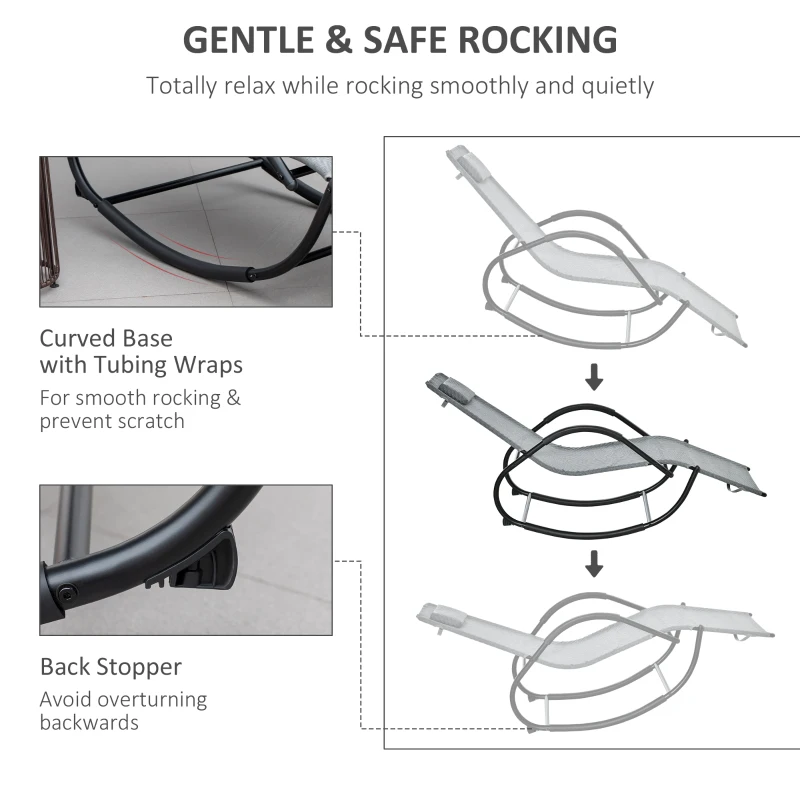 GENTLE & SAFE ROCKING
Totally relax while rocking smoothly and quietly

Curved Base with Tubing Wraps
For smooth rocking & prevent scratch

Back Stopper
Avoid overturning backwards