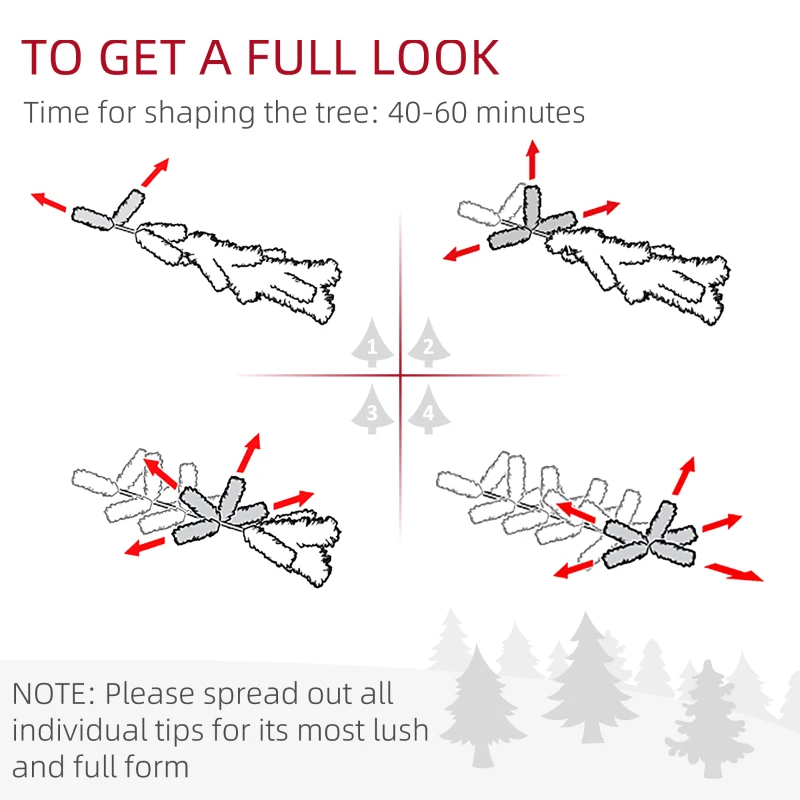 TO GET A FULL LOOK

Time for shaping the tree: 40-60 minutes

1

2

3

4

NOTE: Please spread out all individual tips for its most lush and full form