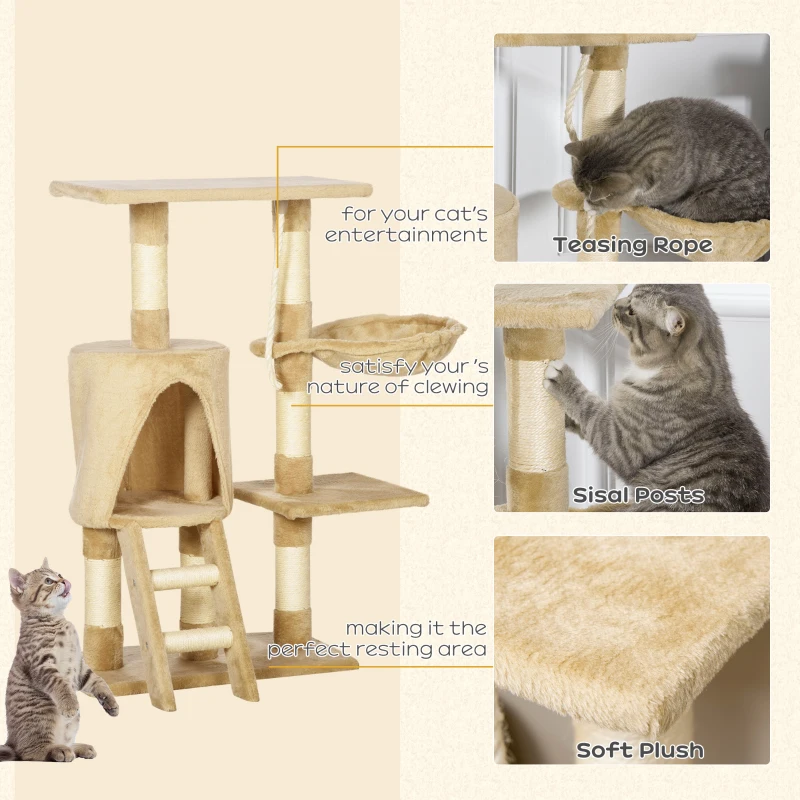 for your cat's entertainment

Teasing Rope

satisfy your 's nature of clewing

Sisal Posts

making it the perfect resting area

Soft Plush