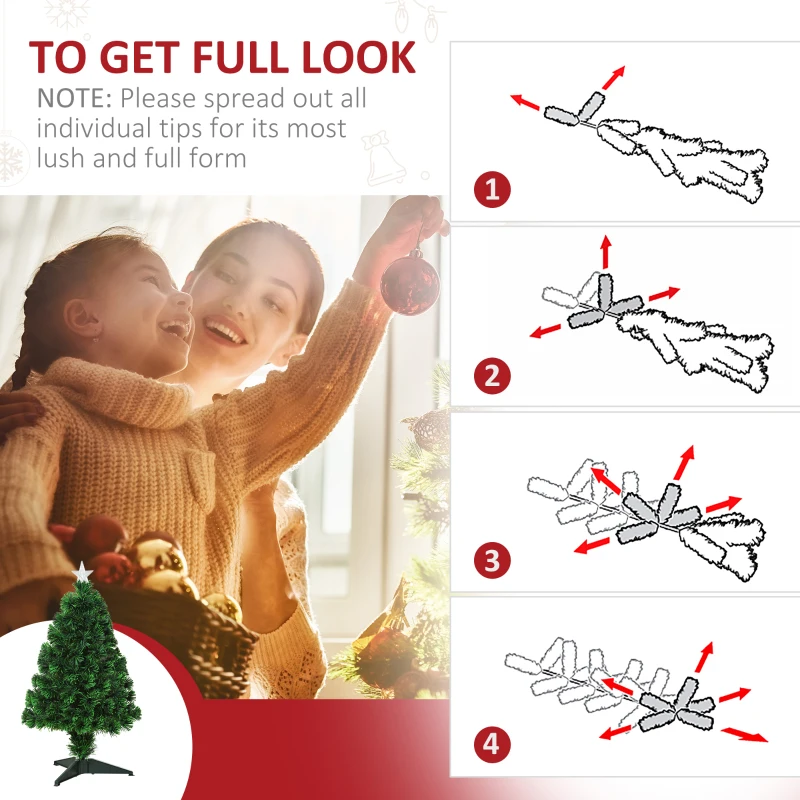 TO GET FULL LOOK

NOTE: Please spread out all individual tips for its most lush and full form

1

2

3

4