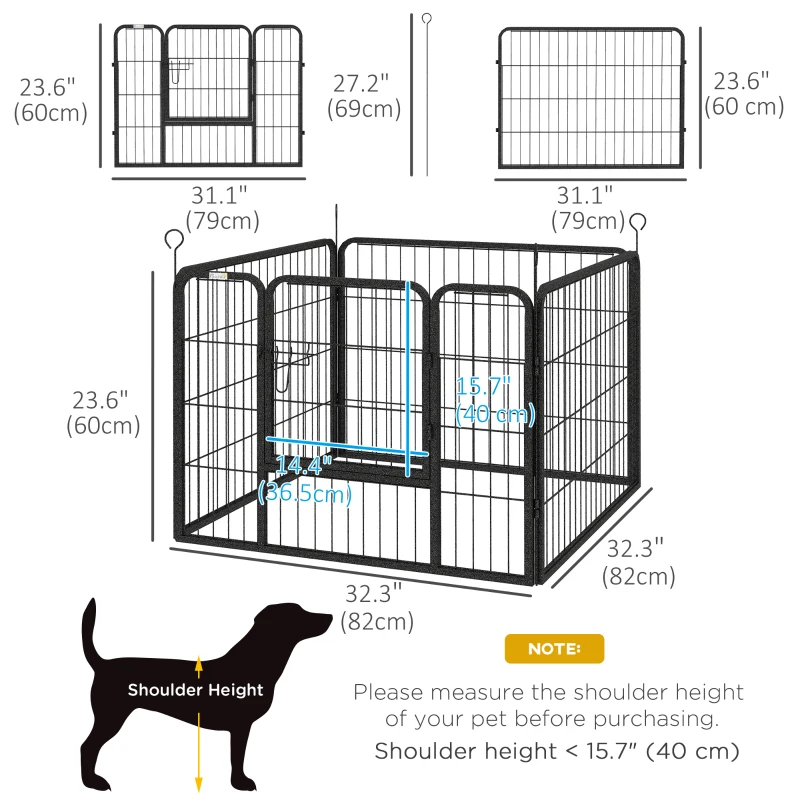 23.6"
(60cm)

31.1"
(79cm)

27.2"
(69cm)

23.6"
(60 cm)

31.1"
(79cm)

23.6"
(60cm)

15.7"
(40 cm)

14.4"
(36.5cm)

32.3"
(82cm)

32.3"
(82cm)

Shoulder Height

NOTE:

Please measure the shoulder height of your pet before purchasing.

Shoulder height < 15.7" (40 cm)