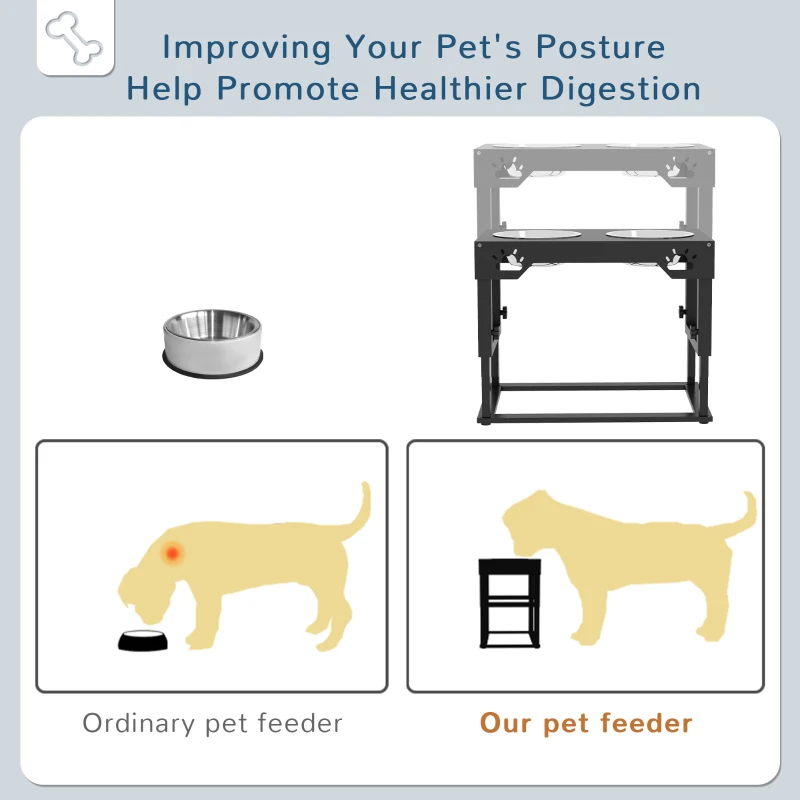 Improving Your Pet's Posture
Help Promote Healthier Digestion

Ordinary pet feeder

Our pet feeder