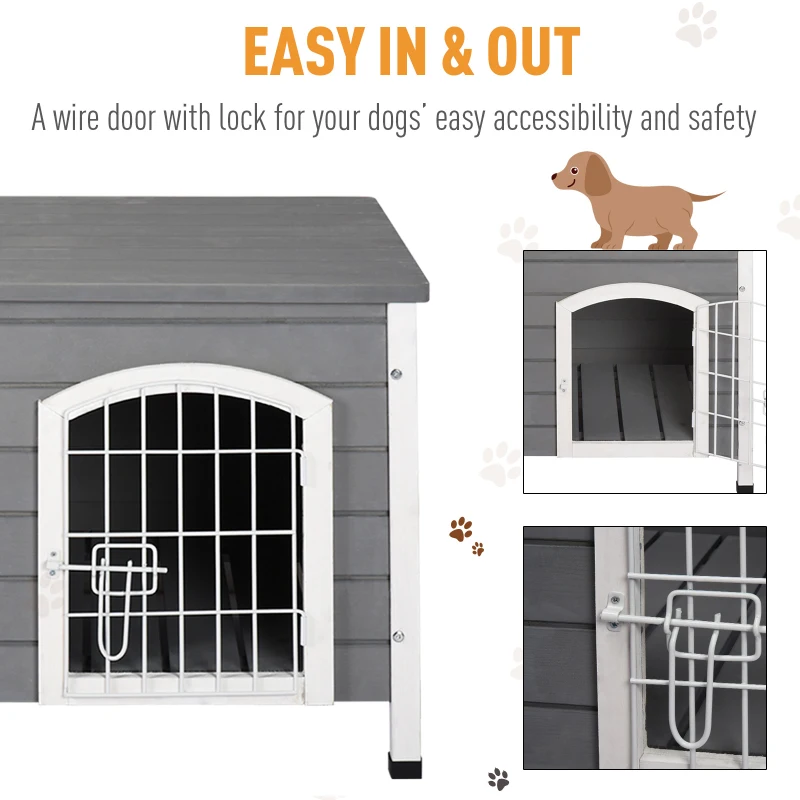 EASY IN & OUT

A wire door with lock for your dogs' easy accessibility and safety