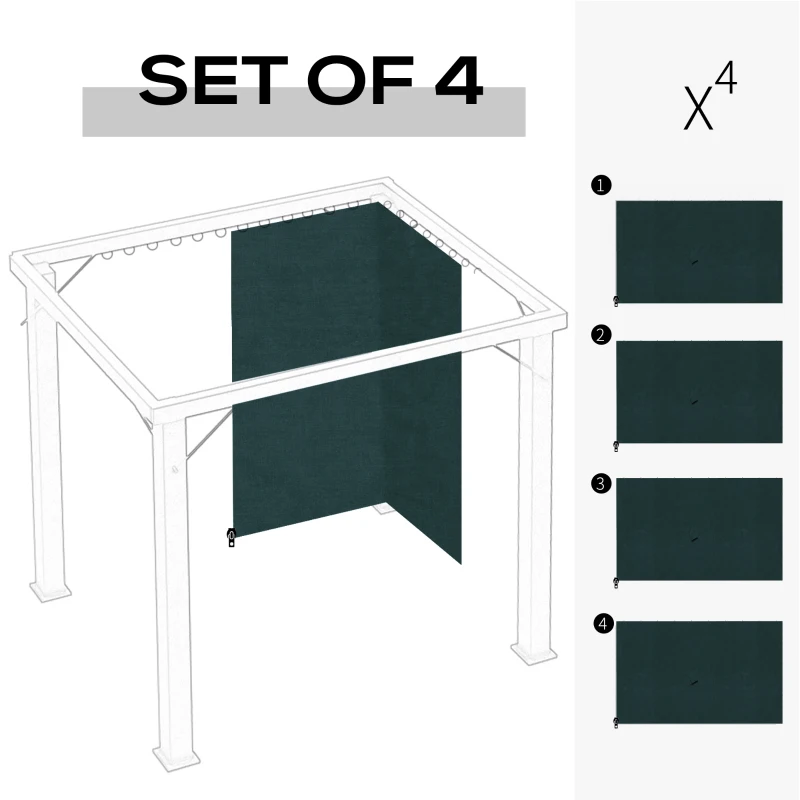 SET OF 4

$X^4$

1

2

3

4