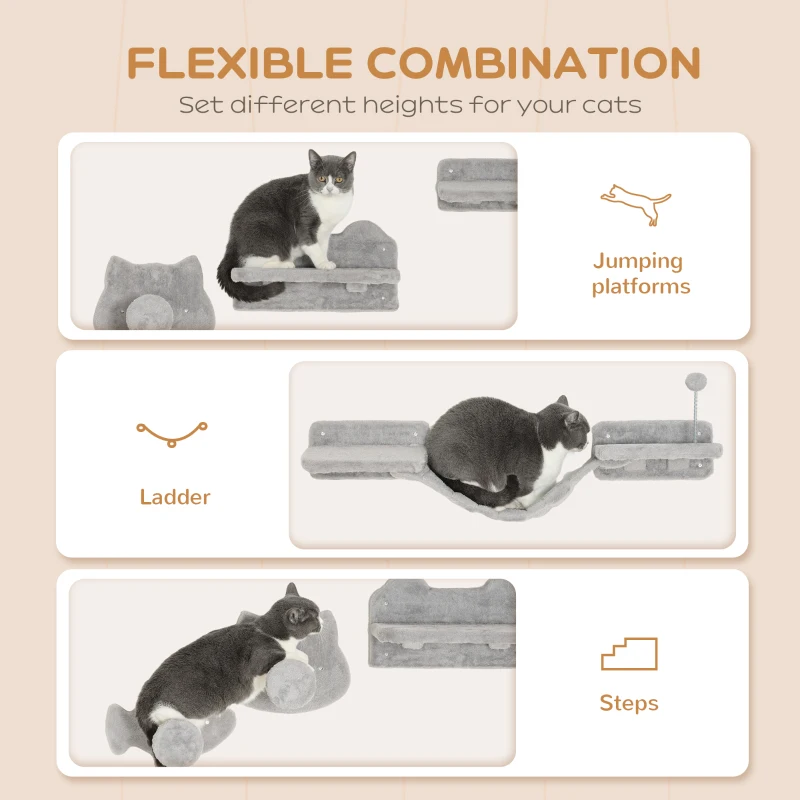 FLEXIBLE COMBINATION

Set different heights for your cats

Jumping platforms

Ladder

Steps