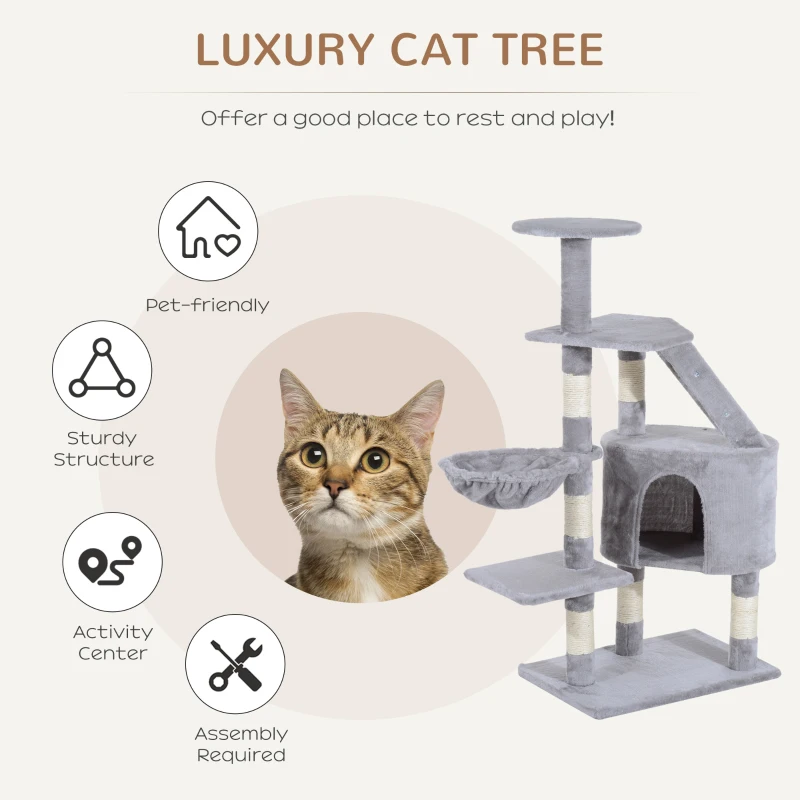 LUXURY CAT TREE

Offer a good place to rest and play!

Pet-friendly

Sturdy Structure

Activity Center

Assembly Required