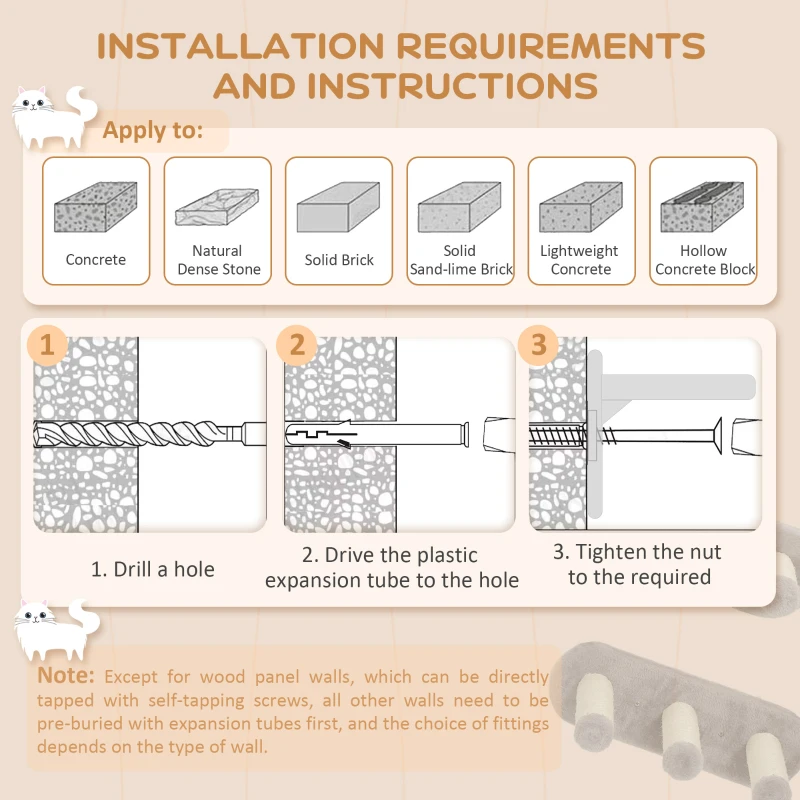 INSTALLATION REQUIREMENTS AND INSTRUCTIONS

Apply to:

Concrete

Natural Dense Stone

Solid Brick

Solid Sand-lime Brick

Lightweight Concrete

Hollow Concrete Block

1

2

3

1. Drill a hole

2. Drive the plastic expansion tube to the hole

3. Tighten the nut to the required

Note: Except for wood panel walls, which can be directly tapped with self-tapping screws, all other walls need to be pre-buried with expansion tubes first, and the choice of fittings depends on the type of wall.