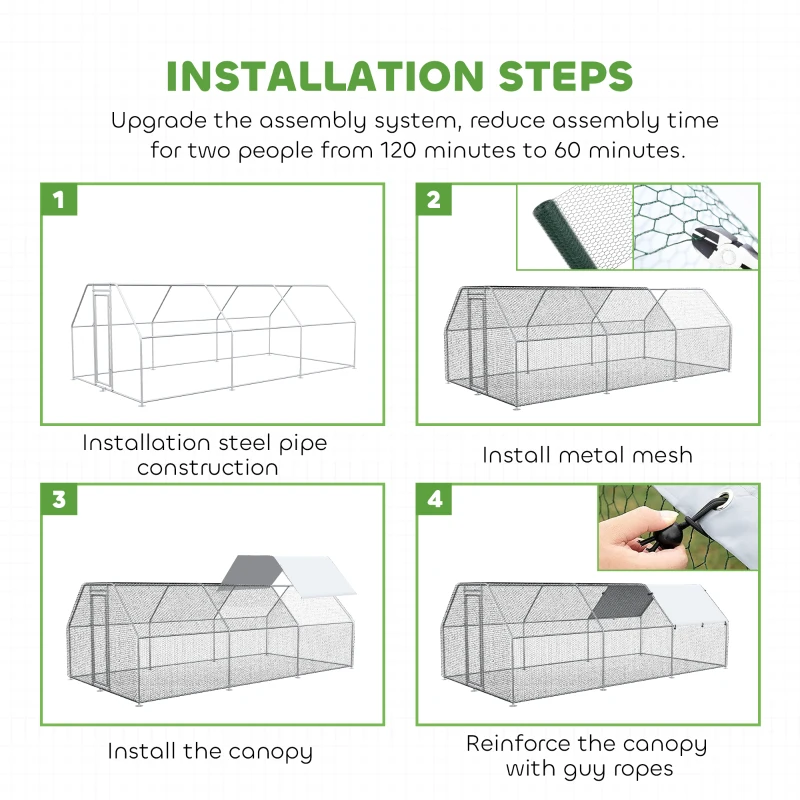 INSTALLATION STEPS

Upgrade the assembly system, reduce assembly time for two people from 120 minutes to 60 minutes.

1

Installation steel pipe construction

2

Install metal mesh

3

Install the canopy

4

Reinforce the canopy with guy ropes