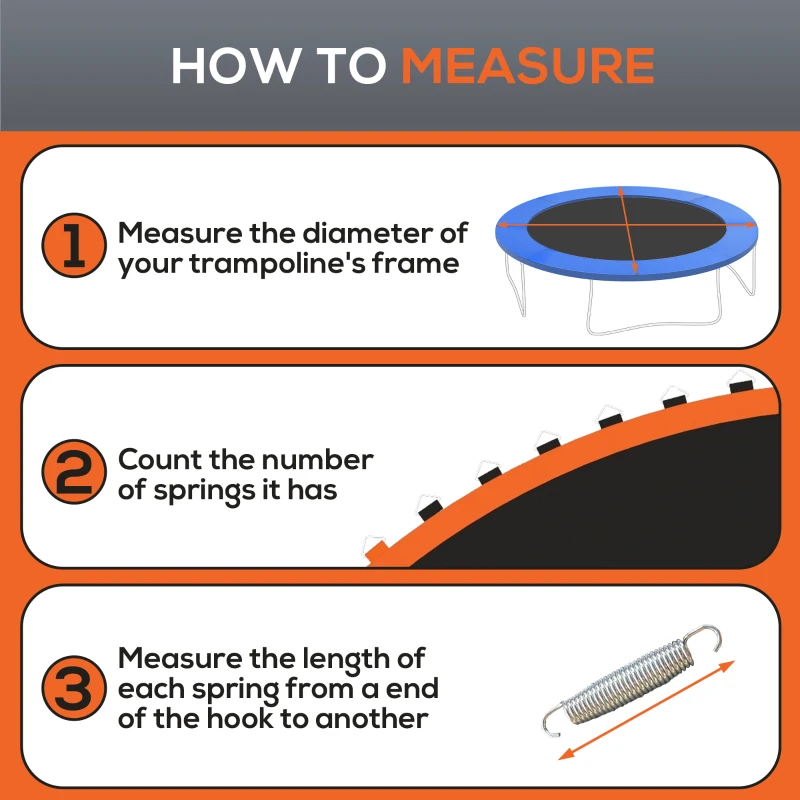 HOW TO MEASURE

1 Measure the diameter of your trampoline's frame

2 Count the number of springs it has

3 Measure the length of each spring from a end of the hook to another