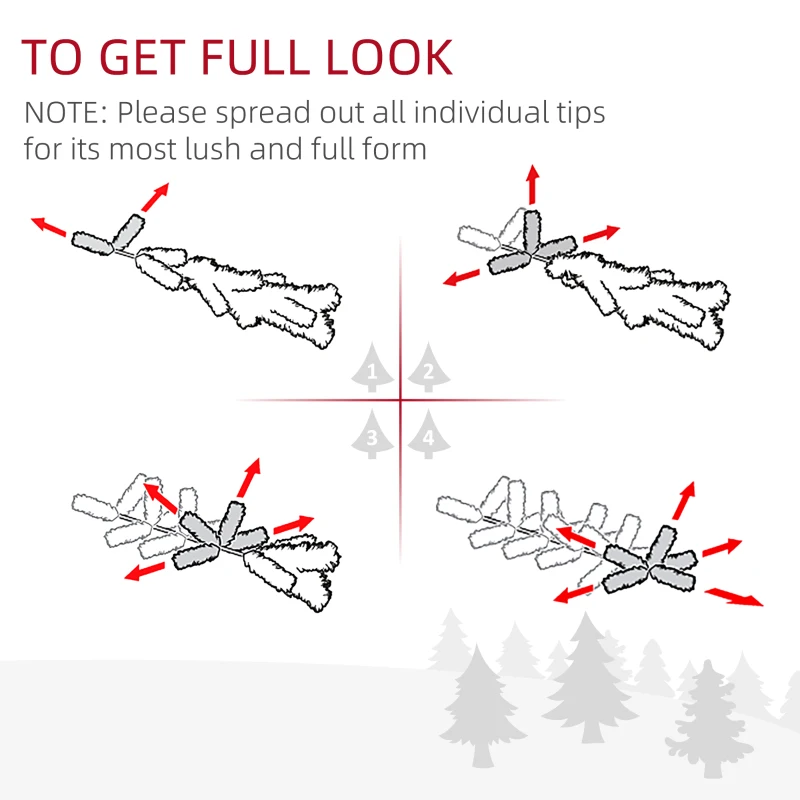 TO GET FULL LOOK

NOTE: Please spread out all individual tips for its most lush and full form

1

2

3

4